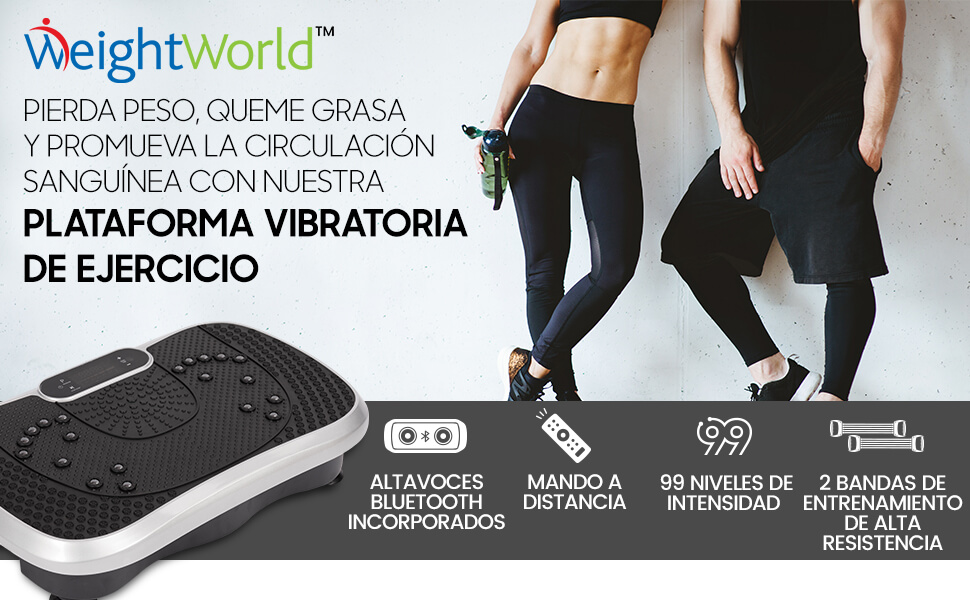 WeightWorld™

PIERDA PESO, QUEME GRASA Y PROMUEVA LA CIRCULACIÓN SANGUÍNEA CON NUESTRA

PLATAFORMA VIBRATORIA DE EJERCICIO

ALTAVOCES BLUETOOTH INCORPORADOS

MANDO A DISTANCIA

99

99 NIVELES DE INTENSIDAD

2 BANDAS DE ENTRENAMIENTO DE ALTA RESISTENCIA